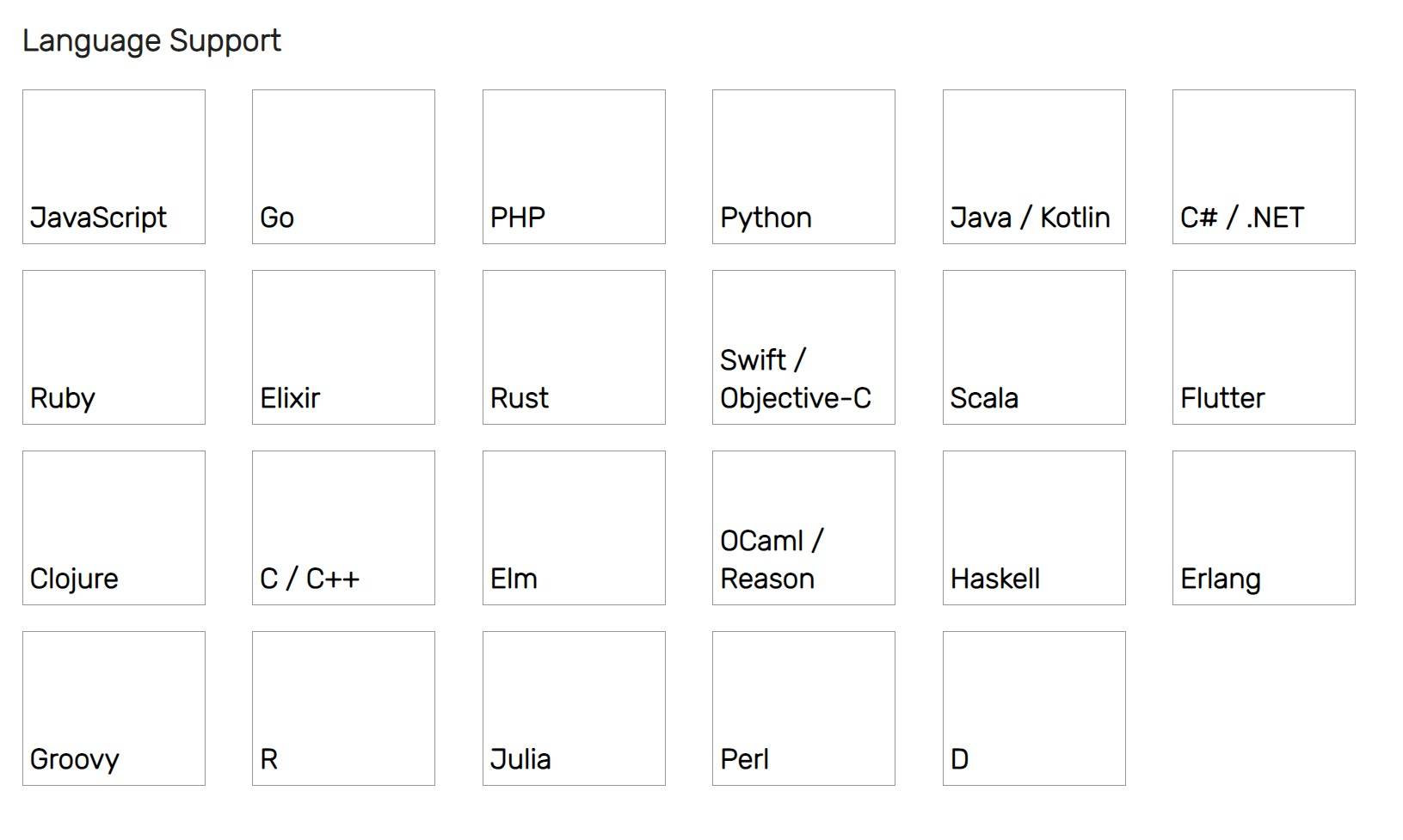 Language Support

JavaScript

Go

PHP

Python

Java / Kotlin

C# / .NET

Ruby

Elixir

Rust

Swift / Objective-C

Scala

Flutter

Clojure

C / C++

Elm

OCaml / Reason

Haskell

Erlang

Groovy

R

Julia

Perl

D